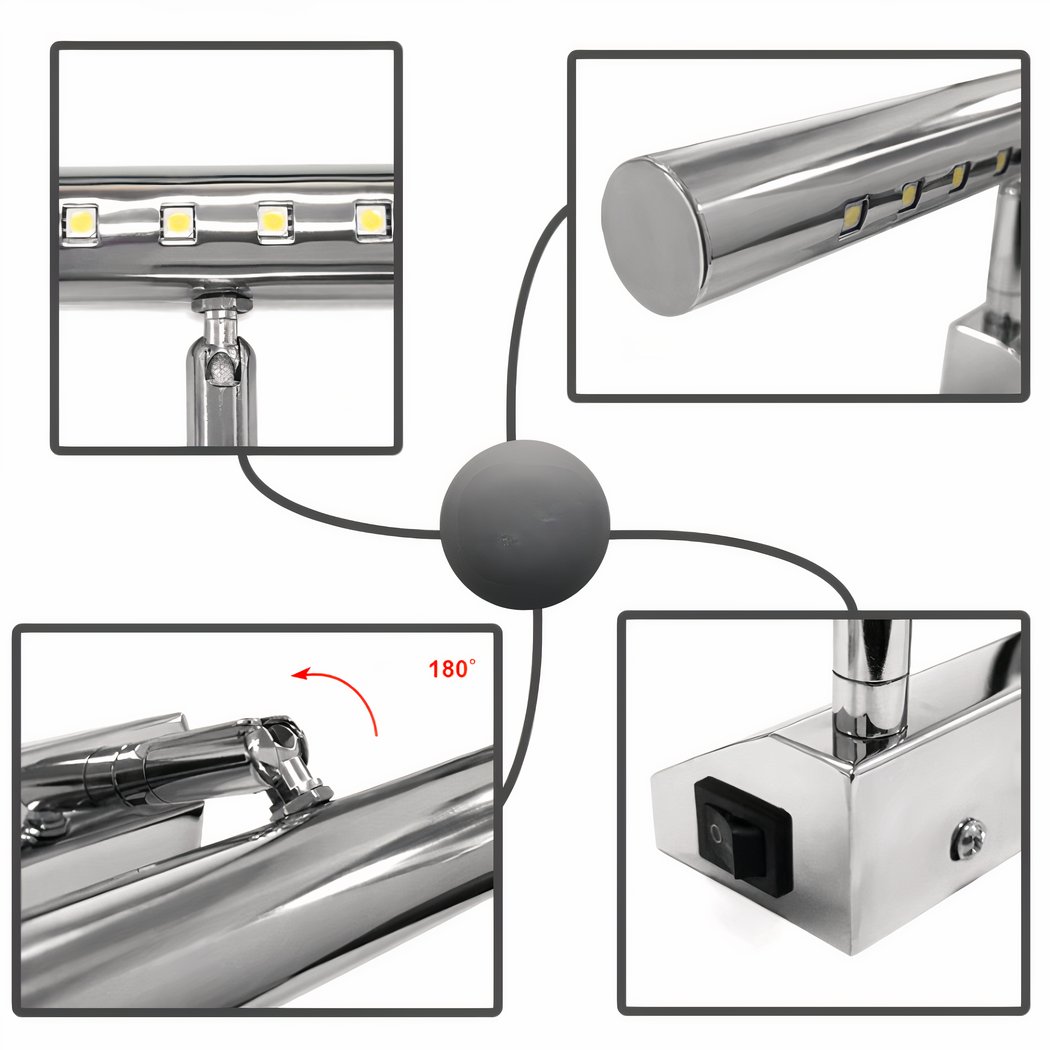 180°